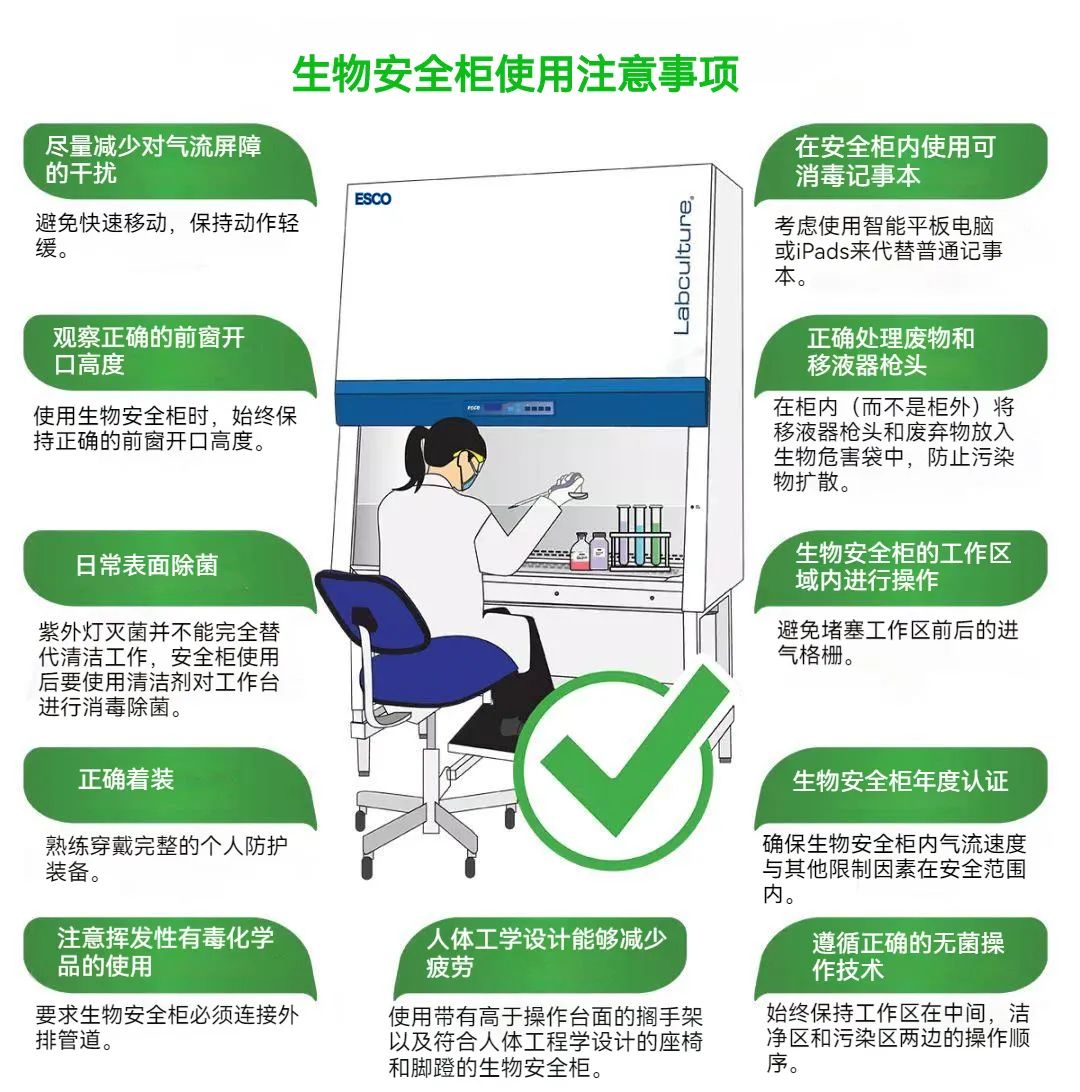 生物安全柜使用注意事项

尽量减少对气流屏障的干扰

避免快速移动，保持动作轻缓。

观察正确的前窗开口高度

使用生物安全柜时，始终保持正确的前窗开口高度。

日常表面除菌

紫外灯灭菌并不能完全替代清洁工作，安全柜使用后要使用清洁剂对工作台进行消毒除菌。

正确着装

熟练穿戴完整的个人防护装备。

注意挥发性有毒化学品的使用

要求生物安全柜必须连接外排管道。

ESCO

Labculture

人体工学设计能够减少疲劳

使用带有高于操作台面的搁手架以及符合人体工程学设计的座椅和脚蹬的生物安全柜。

在安全柜内使用可消毒记事本

考虑使用智能平板电脑或iPads来代替普通记事本。

正确处理废物和移液器枪头

在柜内（而不是柜外）将移液器枪头和废弃物放入生物危害袋中，防止污染物扩散。

生物安全柜的工作区域内进行操作

避免堵塞工作区前后的进气格栅。

生物安全柜年度认证

确保生物安全柜内气流速度与其他限制因素在安全范围内。

遵循正确的无菌操作技术

始终保持工作区在中间，洁净区和污染区两边的操作顺序。